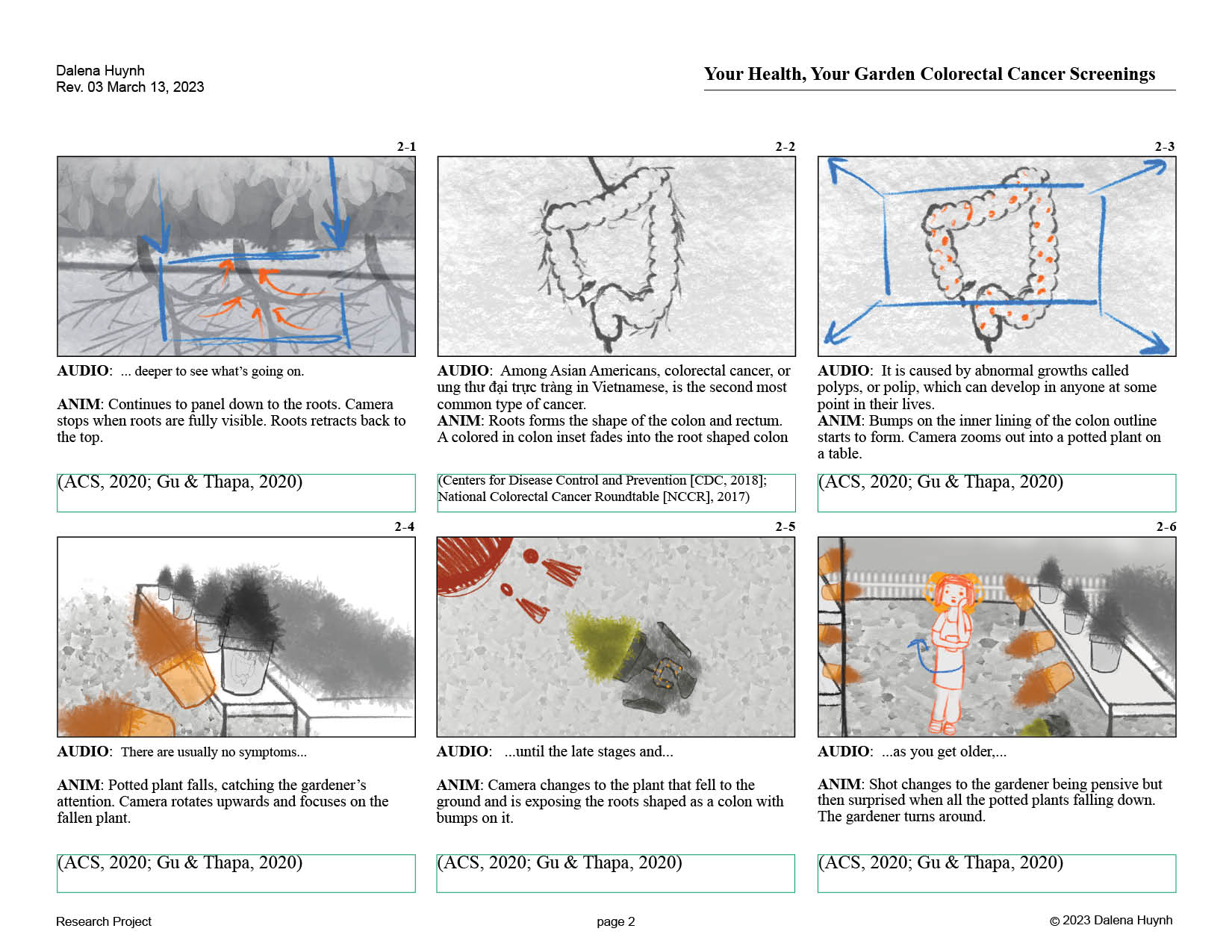 Dalena Huynh
Rev. 03 March 13, 2023

Your Health, Your Garden Colorectal Cancer Screenings

2-1

AUDIO: ... deeper to see what's going on.

ANIM: Continues to panel down to the roots. Camera stops when roots are fully visible. Roots retracts back to the top.

(ACS, 2020; Gu & Thapa, 2020)

2-2

AUDIO: Among Asian Americans, colorectal cancer, or ung thư đại trực tràng in Vietnamese, is the second most common type of cancer.
ANIM: Roots forms the shape of the colon and rectum. A colored in colon inset fades into the root shaped colon

(Centers for Disease Control and Prevention [CDC, 2018]; National Colorectal Cancer Roundtable [NCCR], 2017)

2-3

AUDIO: It is caused by abnormal growths called polyps, or polip, which can develop in anyone at some point in their lives.
ANIM: Bumps on the inner lining of the colon outline starts to form. Camera zooms out into a potted plant on a table.

(ACS, 2020; Gu & Thapa, 2020)

2-4

AUDIO: There are usually no symptoms...

ANIM: Potted plant falls, catching the gardener's attention. Camera rotates upwards and focuses on the fallen plant.

(ACS, 2020; Gu & Thapa, 2020)

2-5

AUDIO: ...until the late stages and...

ANIM: Camera changes to the plant that fell to the ground and is exposing the roots shaped as a colon with bumps on it.

(ACS, 2020; Gu & Thapa, 2020)

2-6

AUDIO: ...as you get older,...

ANIM: Shot changes to the gardener being pensive but then surprised when all the potted plants falling down. The gardener turns around.

(ACS, 2020; Gu & Thapa, 2020)

Research Project

page 2

© 2023 Dalena Huynh