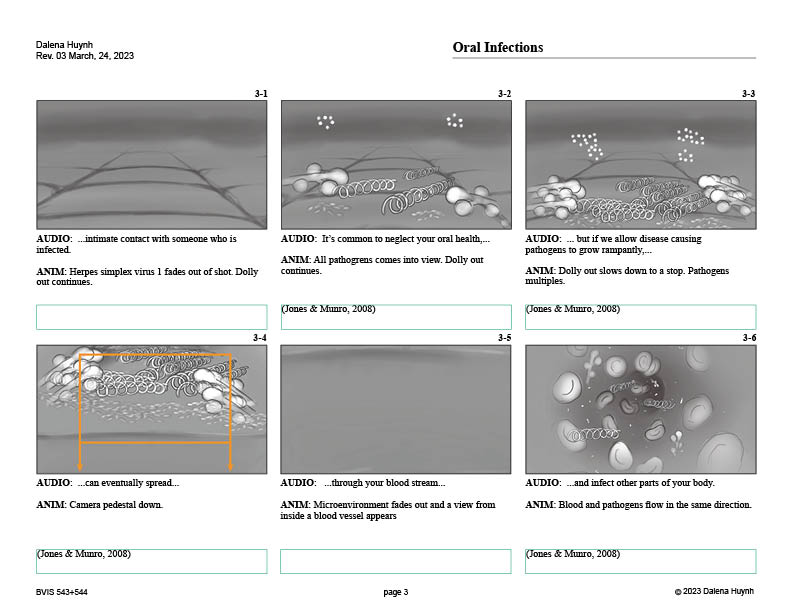 Dalena Huynh
Rev. 03 March, 24, 2023

Oral Infections

3-1

AUDIO: ...intimate contact with someone who is infected.

ANIM: Herpes simplex virus 1 fades out of shot. Dolly out continues.

3-2

AUDIO: It's common to neglect your oral health,...

ANIM: All pathogrens comes into view. Dolly out continues.

(Jones & Munro, 2008)

3-3

AUDIO: ... but if we allow disease causing pathogens to grow rampantly,...

ANIM: Dolly out slows down to a stop. Pathogens multiples.

(Jones & Munro, 2008)

3-4

AUDIO: ...can eventually spread...

ANIM: Camera pedestal down.

(Jones & Munro, 2008)

3-5

AUDIO: ...through your blood stream...

ANIM: Microenvironment fades out and a view from inside a blood vessel appears

3-6

AUDIO: ...and infect other parts of your body.

ANIM: Blood and pathogens flow in the same direction.

(Jones & Munro, 2008)

BVIS 543+544

page 3

© 2023 Dalena Huynh